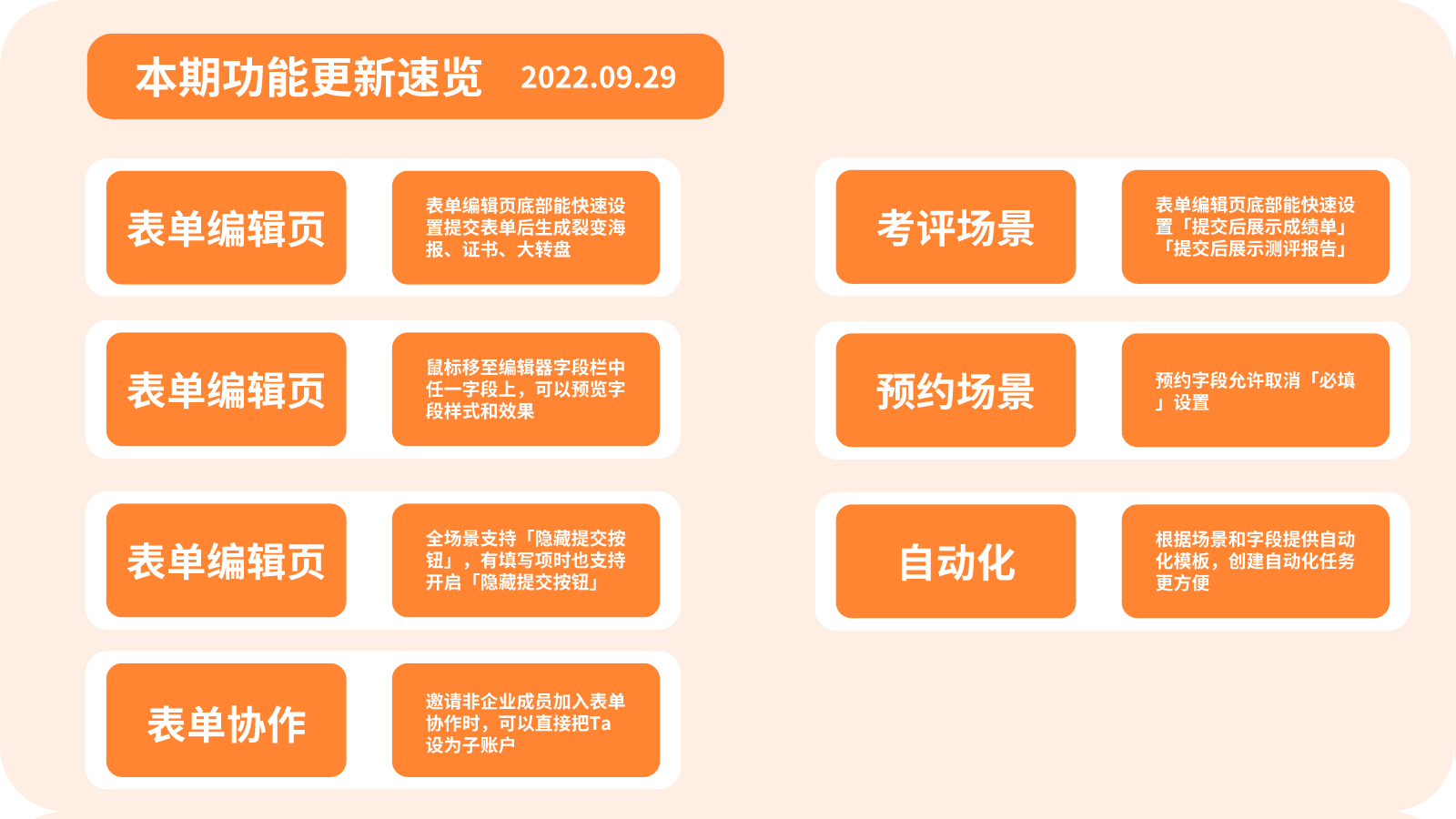 本期功能更新速览 2022.09.29

表单编辑页

表单编辑页底部能快速设置提交表单后生成裂变海报、证书、大转盘

表单编辑页

鼠标移至编辑器字段栏中任一字段上，可以预览字段样式和效果

表单编辑页

全场景支持「隐藏提交按钮」，有填写项时也支持开启「隐藏提交按钮」

表单协作

邀请非企业成员加入表单协作时，可以直接把Ta设为子账户

考评场景

表单编辑页底部能快速设置「提交后展示成绩单」「提交后展示测评报告」

预约场景

预约字段允许取消「必填」设置

自动化

根据场景和字段提供自动化模板，创建自动化任务更方便